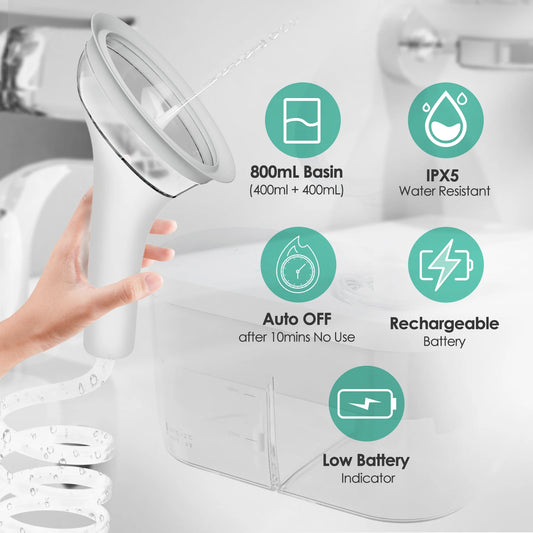 800mL Basin
(400ml + 400mL)

IPX5
Water Resistant

Auto OFF
after 10mins No Use

Rechargeable
Battery

Low Battery
Indicator